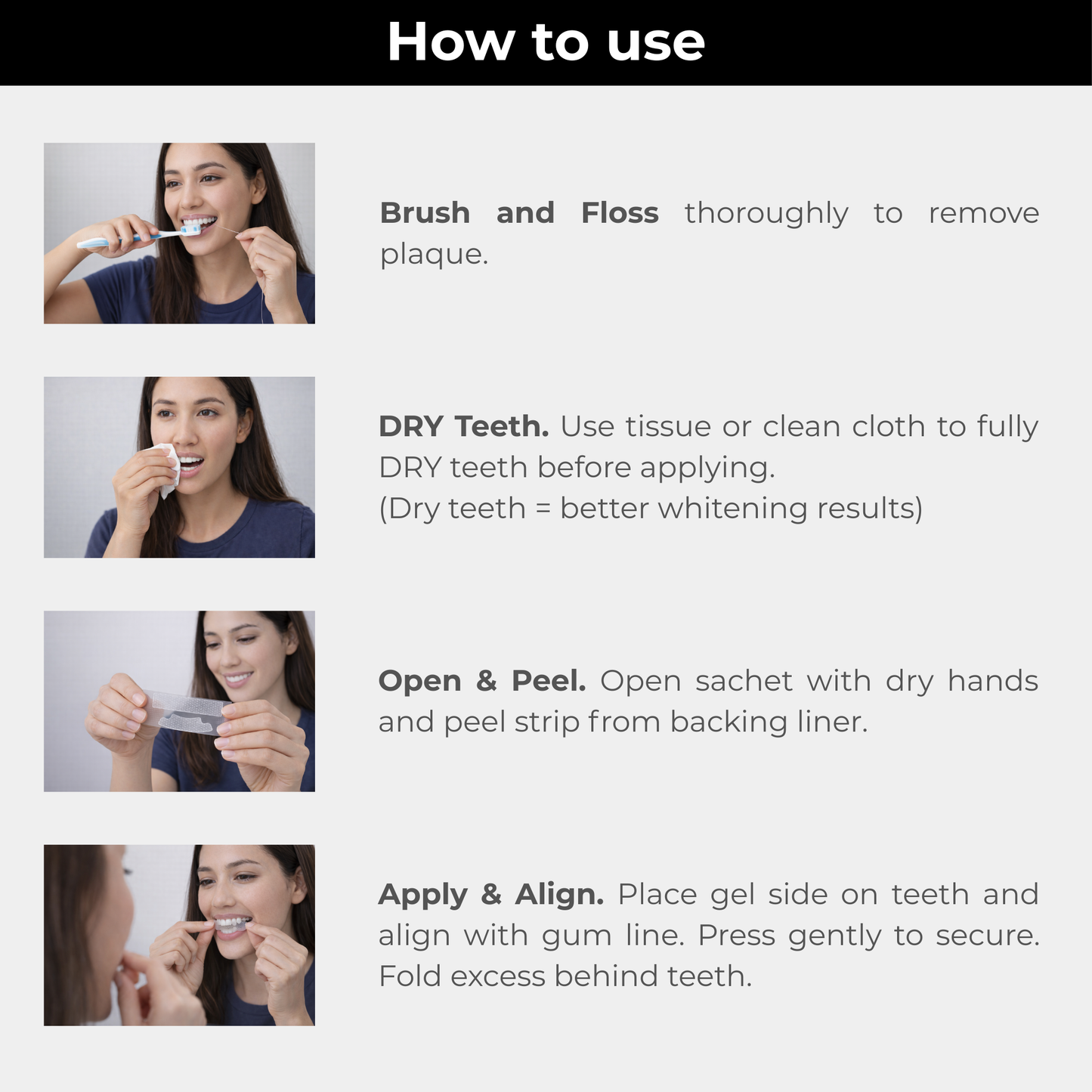 How to use

Brush and Floss thoroughly to remove plaque.

DRY Teeth. Use tissue or clean cloth to fully DRY teeth before applying.
(Dry teeth = better whitening results)

Open & Peel. Open sachet with dry hands and peel strip from backing liner.

Apply & Align. Place gel side on teeth and align with gum line. Press gently to secure. Fold excess behind teeth.