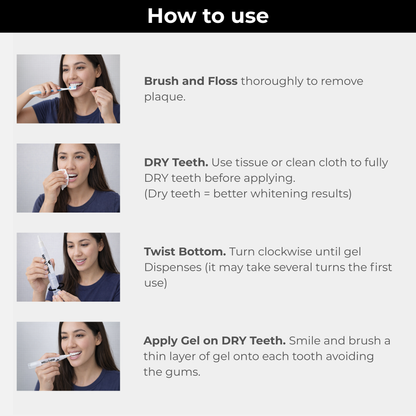 How to use

Brush and Floss thoroughly to remove plaque.

DRY Teeth. Use tissue or clean cloth to fully DRY teeth before applying.
(Dry teeth = better whitening results)

Twist Bottom. Turn clockwise until gel Dispenses (it may take several turns the first use)

Apply Gel on DRY Teeth. Smile and brush a thin layer of gel onto each tooth avoiding the gums.