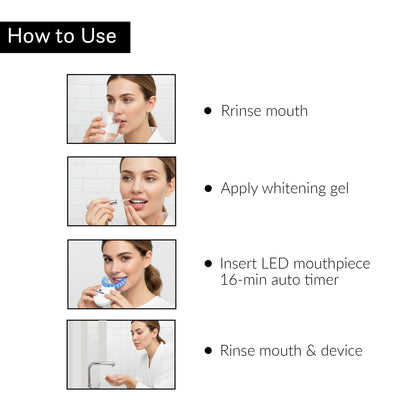 How to Use

• Rrinse mouth

• Apply whitening gel

• Insert LED mouthpiece 16-min auto timer

• Rinse mouth & device